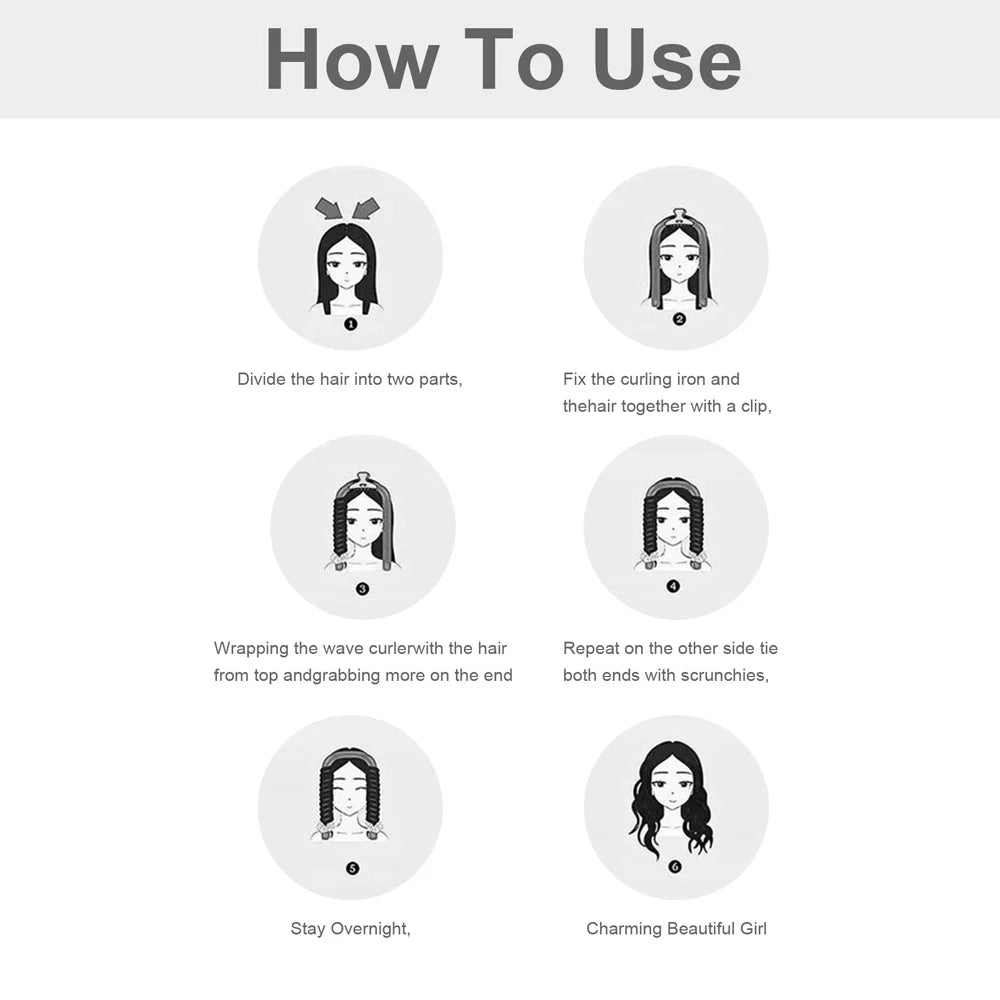 How To Use

1

Divide the hair into two parts,

2

Fix the curling iron and thehair together with a clip,

3

Wrapping the wave curlerwith the hair from top andgrabbing more on the end

4

Repeat on the other side tie both ends with scrunchies,

5

Stay Overnight,

6

Charming Beautiful Girl